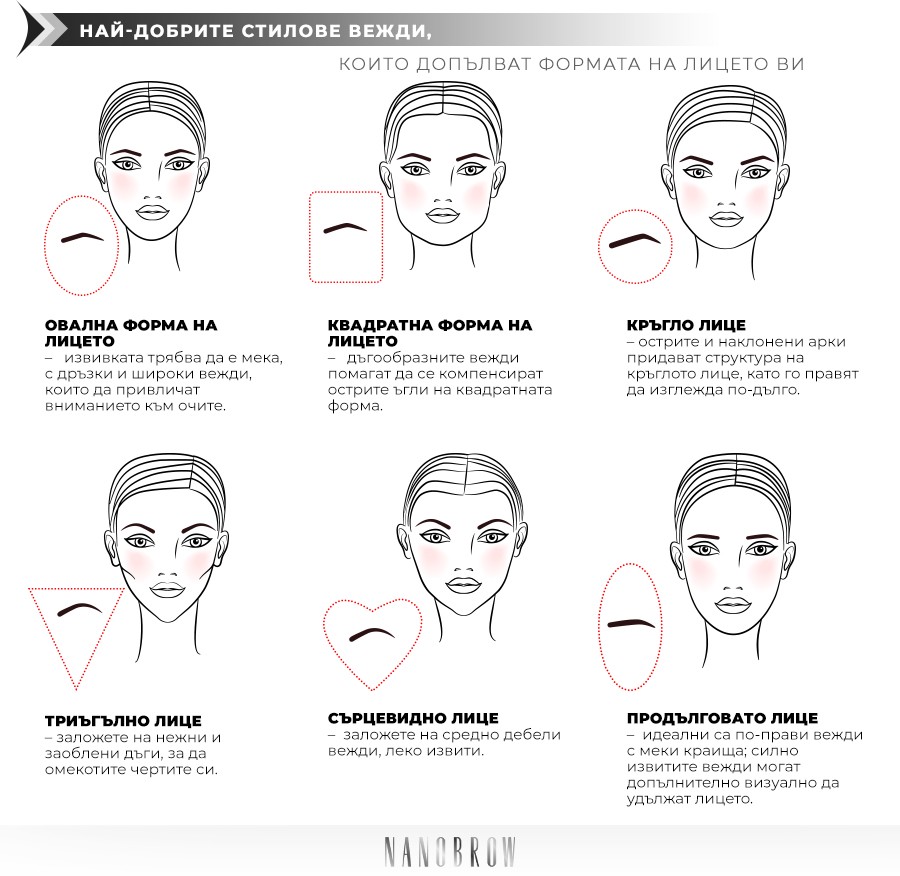 НАЙ-ДОБРИТЕ СТИЛОВЕ ВЕЖДИ,

КОИТО ДОПЪЛВАТ ФОРМАТА НА ЛИЦЕТО ВИ

ОВАЛНА ФОРМА НА ЛИЦЕТО
– извивката трябва да е мека, с дръзки и широки вежди, които да привличат вниманието към очите.

КВАДРАТНА ФОРМА НА ЛИЦЕТО
– дъгообразните вежди помагат да се компенсират острите ъгли на квадратната форма.

КРЪГЛО ЛИЦЕ
– острите и наклонени арки придават структура на кръглото лице, като го правят да изглежда по-дълго.

ТРИЪГЪЛНО ЛИЦЕ
– заложете на нежни и заоблени дъги, за да омекотите чертите си.

СЪРЦЕВИДНО ЛИЦЕ
– заложете на средно дебели вежди, леко извити.

ПРОДЪЛГОВАТО ЛИЦЕ
– идеални са по-прави вежди с меки краища; силно извитите вежди могат допълнително визуално да удължат лицето.

NANOBROW